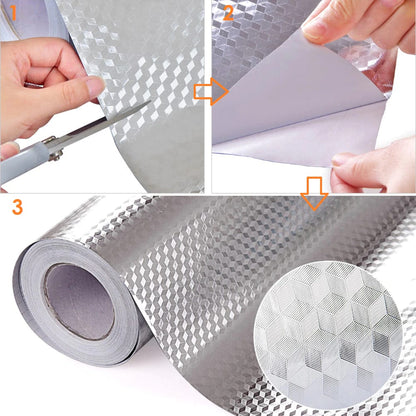 1

2

3