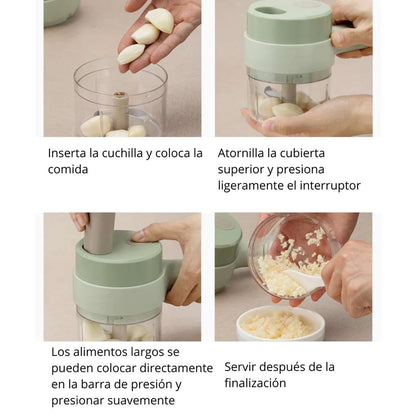 Inserta la cuchilla y coloca la comida

Atornilla la cubierta superior y presiona ligeramente el interruptor

Los alimentos largos se pueden colocar directamente en la barra de presión y presionar suavemente

Servir después de la finalización