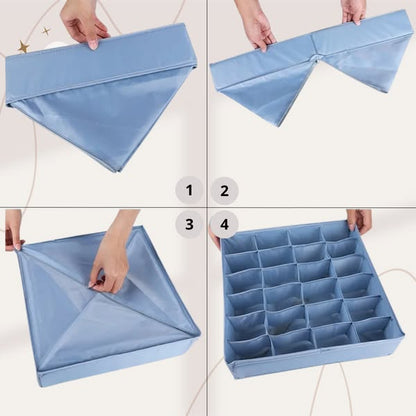 1
2
3
4