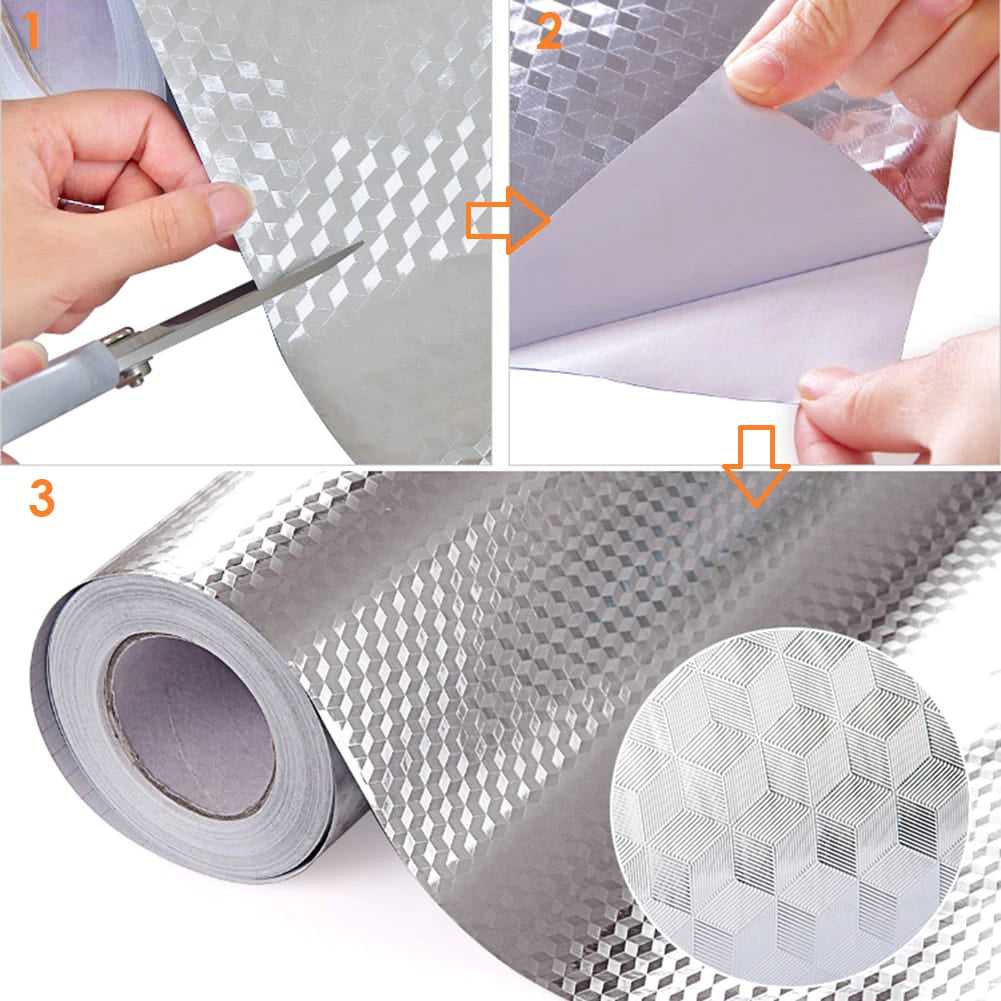 1

2

3