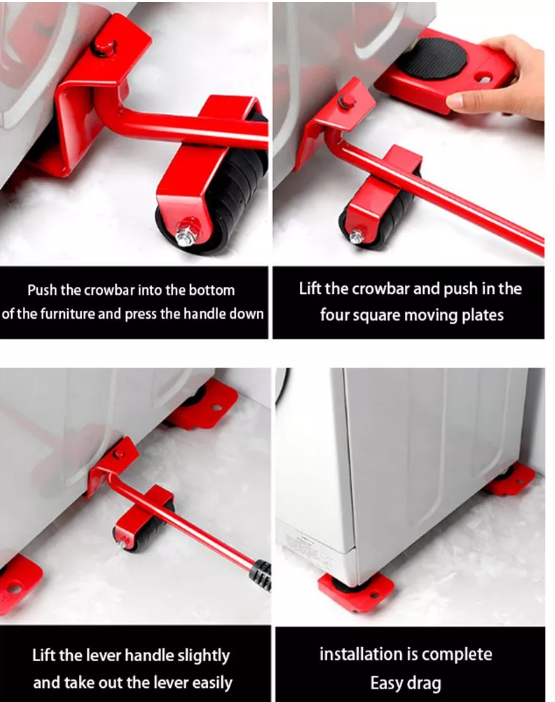 Push the crowbar into the bottom of the furniture and press the handle down

Lift the crowbar and push in the four square moving plates

Lift the lever handle slightly and take out the lever easily

installation is complete
Easy drag